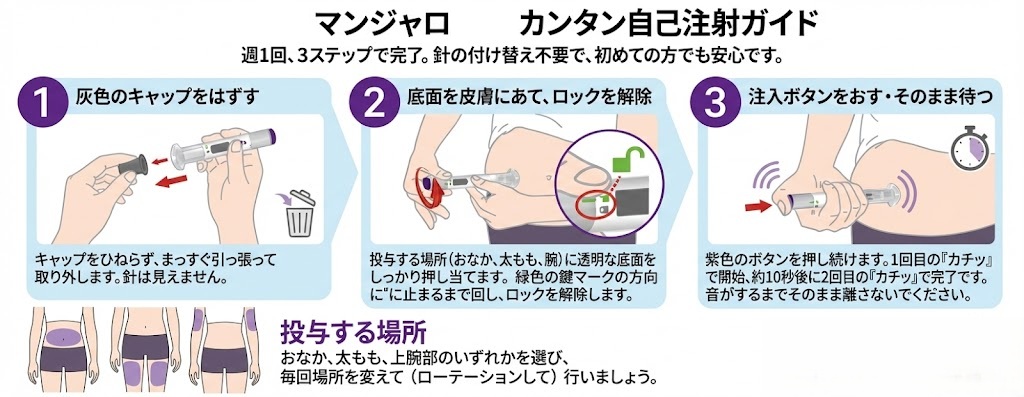 マンジャロ　カンタン自己注射ガイド

週1回、3ステップで完了。針の付け替え不要で、初めての方でも安心です。

1 灰色のキャップをはずす

キャップをひねらず、まっすぐ引っ張って取り外します。針は見えません。

2 底面を皮膚にあて、ロックを解除

投与する場所（おなか、太もも、腕）に透明な底面をしっかり押し当てます。緑色の鍵マークの方向に"に止まるまで回し、ロックを解除します。

3 注入ボタンをおす・そのまま待つ

紫色のボタンを押し続けます。1回目の『カチッ』で開始、約10秒後に2回目の『カチッ』で完了です。音がするまでそのまま離さないでください。

投与する場所

おなか、太もも、上腕部のいずれかを選び、毎回場所を変えて（ローテーションして）行いましょう。